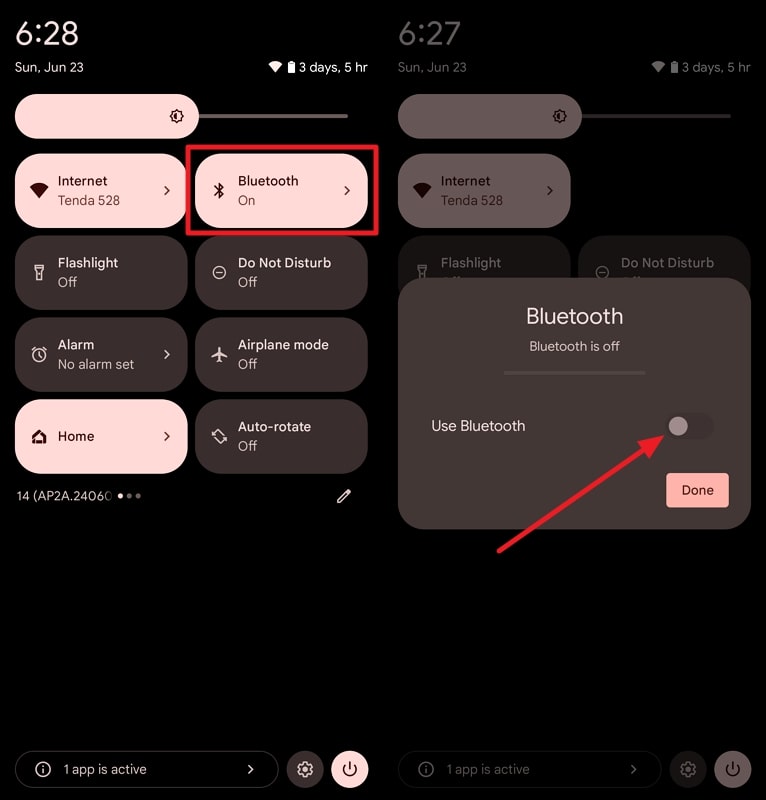 6:28
Sun, Jun 23
3 days, 5 hr

Internet
Tenda 528

Bluetooth
On

Flashlight
Off

Do Not Disturb
Off

Alarm
No alarm set

Airplane mode
Off

Home

Auto-rotate
Off

14 (AP2A.24060

1 app is active

6:27
Sun, Jun 23
3 days, 5 hr

Internet
Tenda 528

Flashlight

Do Not Disturb

Bluetooth
Bluetooth is off

Use Bluetooth

Done

1 app is active