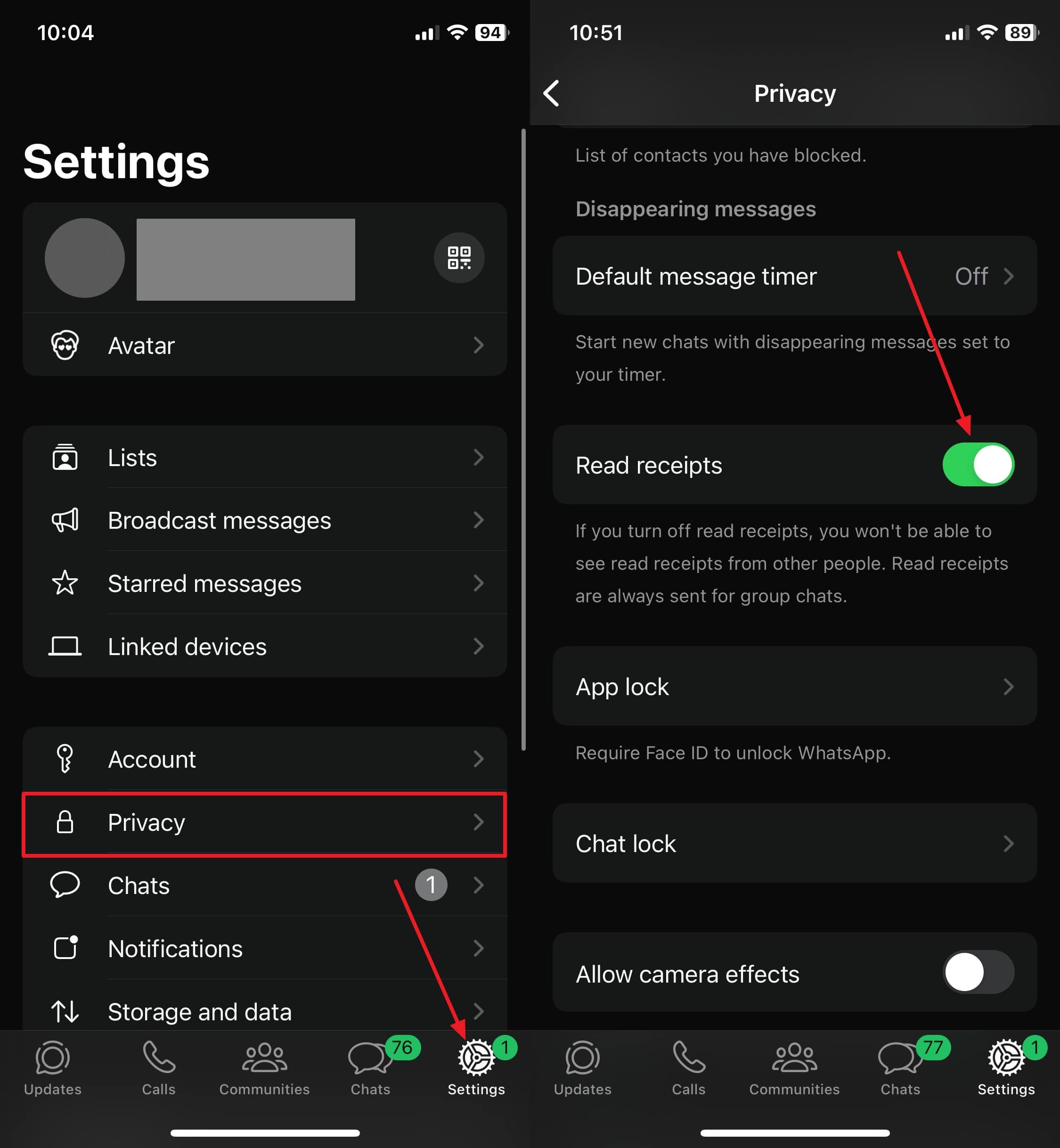 10:04

94

Settings

Avatar

Lists

Broadcast messages

Starred messages

Linked devices

Account

Privacy

Chats 1

Notifications

Storage and data

Updates Calls Communities 76 Chats 1 Settings

10:51

89

Privacy

List of contacts you have blocked.

Disappearing messages

Default message timer Off

Start new chats with disappearing messages set to your timer.

Read receipts

If you turn off read receipts, you won't be able to see read receipts from other people. Read receipts are always sent for group chats.

App lock

Require Face ID to unlock WhatsApp.

Chat lock

Allow camera effects

Updates Calls Communities 77 Chats 1 Settings