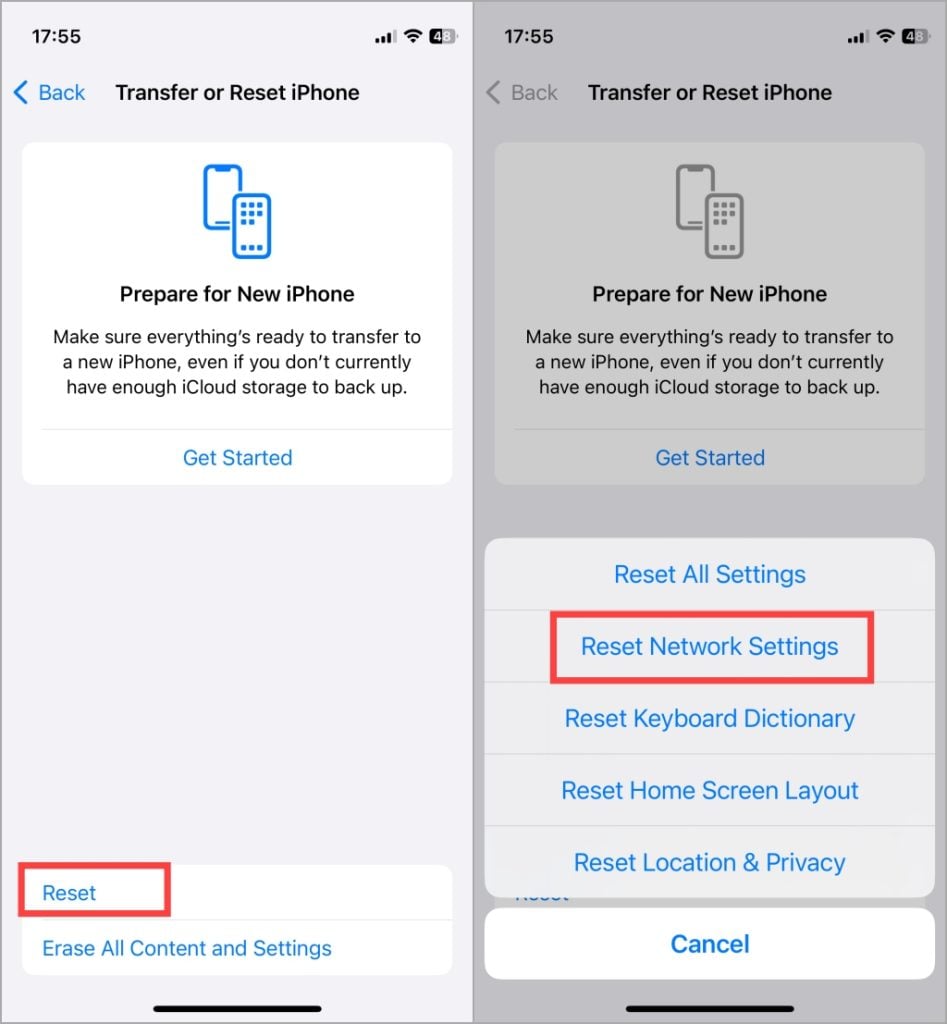 17:55

48

Back Transfer or Reset iPhone

Prepare for New iPhone

Make sure everything's ready to transfer to a new iPhone, even if you don't currently have enough iCloud storage to back up.

Get Started

Reset

Erase All Content and Settings

17:55

48

Back Transfer or Reset iPhone

Prepare for New iPhone

Make sure everything's ready to transfer to a new iPhone, even if you don't currently have enough iCloud storage to back up.

Get Started

Reset All Settings

Reset Network Settings

Reset Keyboard Dictionary

Reset Home Screen Layout

Reset Location & Privacy

Cancel