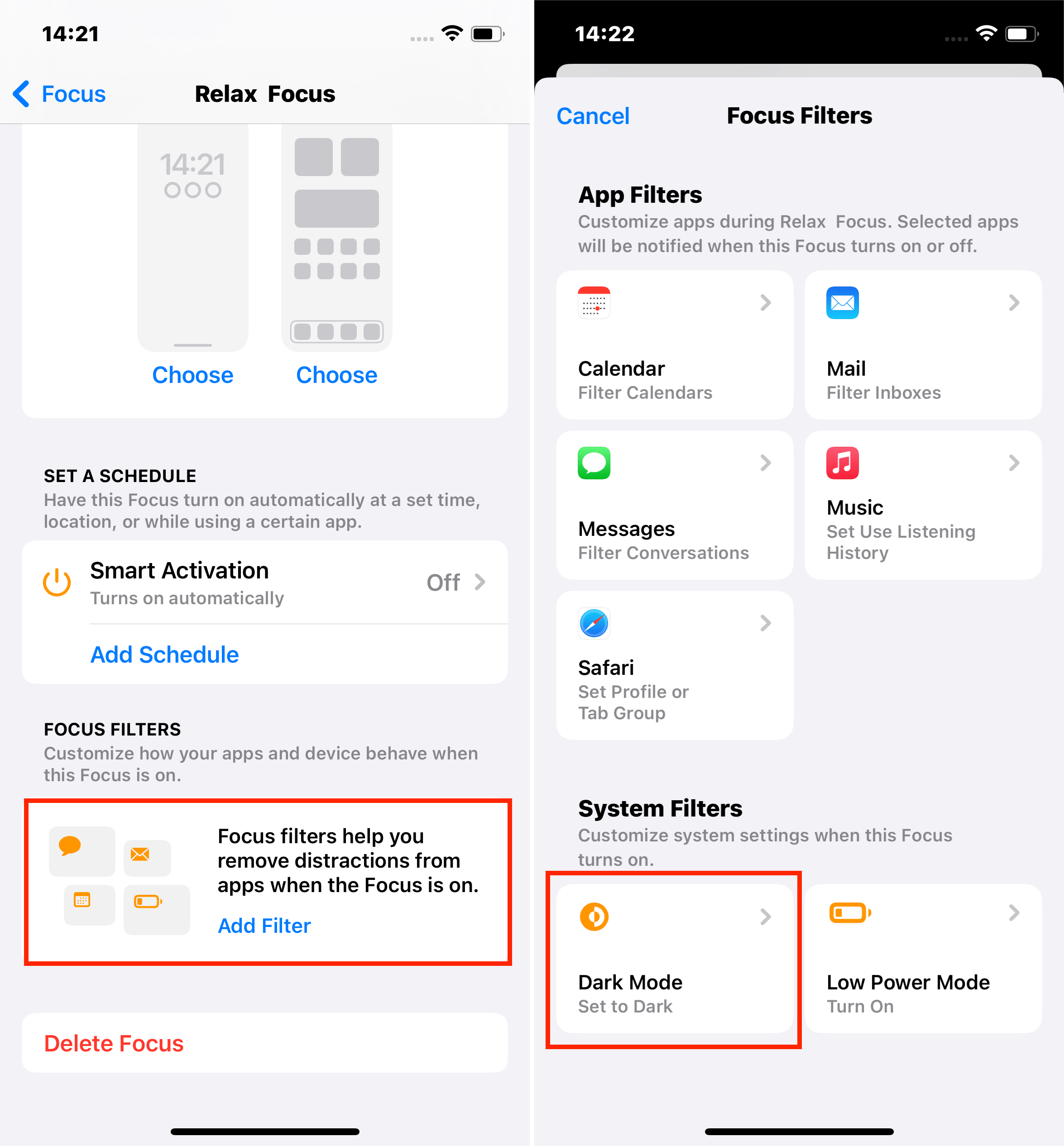 14:21

Focus

Relax Focus

14:21

Choose

Choose

SET A SCHEDULE

Have this Focus turn on automatically at a set time, location, or while using a certain app.

Smart Activation

Turns on automatically

Off

Add Schedule

FOCUS FILTERS

Customize how your apps and device behave when this Focus is on.

Focus filters help you remove distractions from apps when the Focus is on.

Add Filter

Delete Focus

14:22

Cancel

Focus Filters

App Filters

Customize apps during Relax Focus. Selected apps will be notified when this Focus turns on or off.

Calendar

Filter Calendars

Mail

Filter Inboxes

Messages

Filter Conversations

Music

Set Use Listening History

Safari

Set Profile or Tab Group

System Filters

Customize system settings when this Focus turns on.

Dark Mode

Set to Dark

Low Power Mode

Turn On