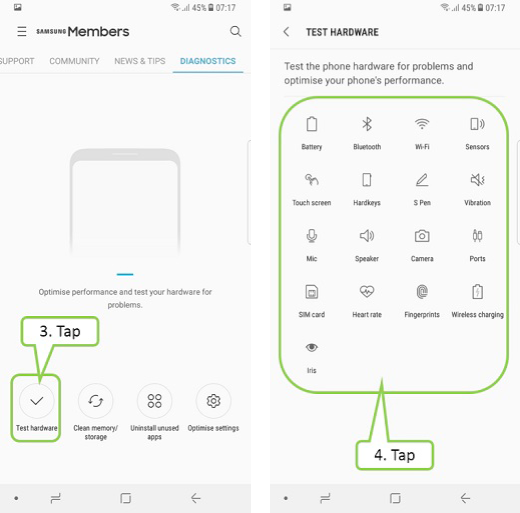 45% 07:17

SAMSUNG Members

SUPPORT COMMUNITY NEWS & TIPS DIAGNOSTICS

Optimise performance and test your hardware for problems.

3. Tap

Test hardware

Clean memory/ storage

Uninstall unused apps

Optimise settings

45% 07:17

TEST HARDWARE

Test the phone hardware for problems and optimise your phone's performance.

Battery
Bluetooth
Wi-Fi
Sensors
Touch screen
Hardkeys
S Pen
Vibration
Mic
Speaker
Camera
Ports
SIM card
Heart rate
Fingerprints
Wireless charging
Iris

4. Tap