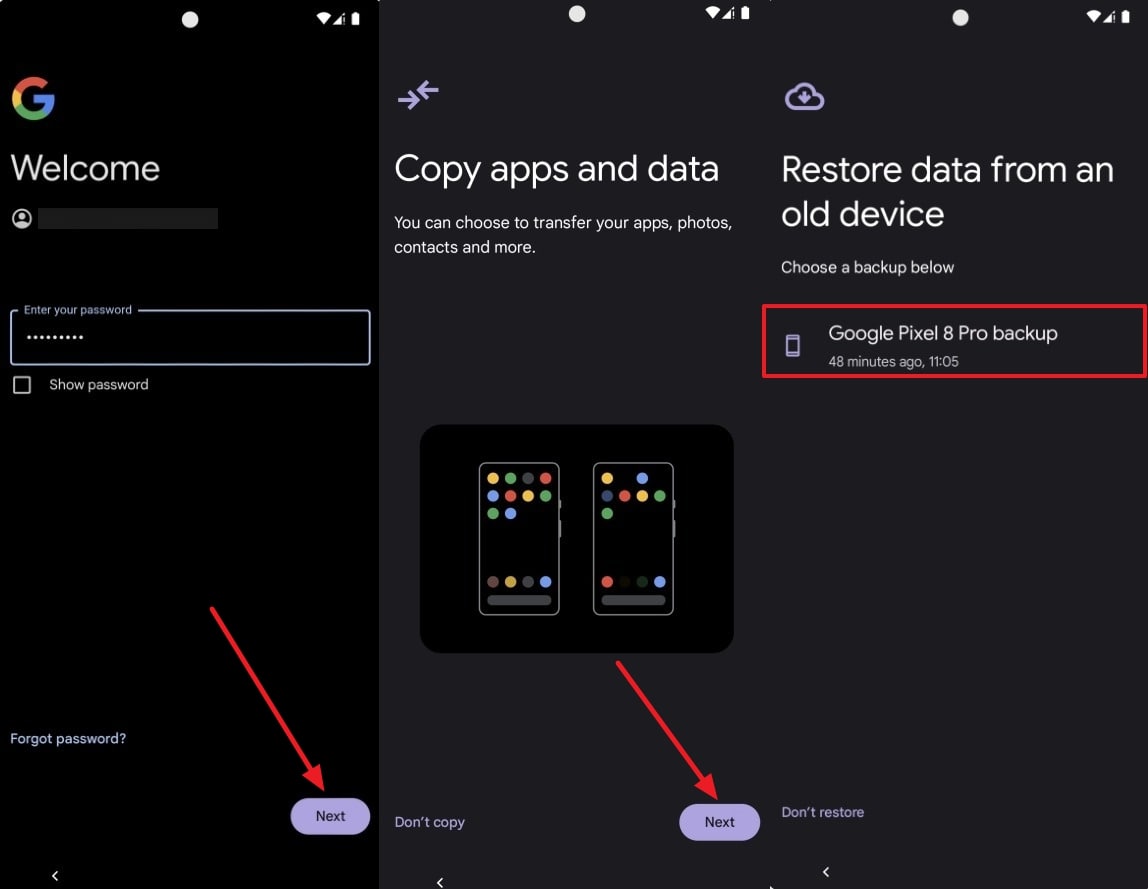 Welcome

Enter your password
•••••••••
Show password

Forgot password?

Next

Copy apps and data

You can choose to transfer your apps, photos, contacts and more.

Don't copy

Next

Restore data from an old device

Choose a backup below

Google Pixel 8 Pro backup
48 minutes ago, 11:05

Don't restore