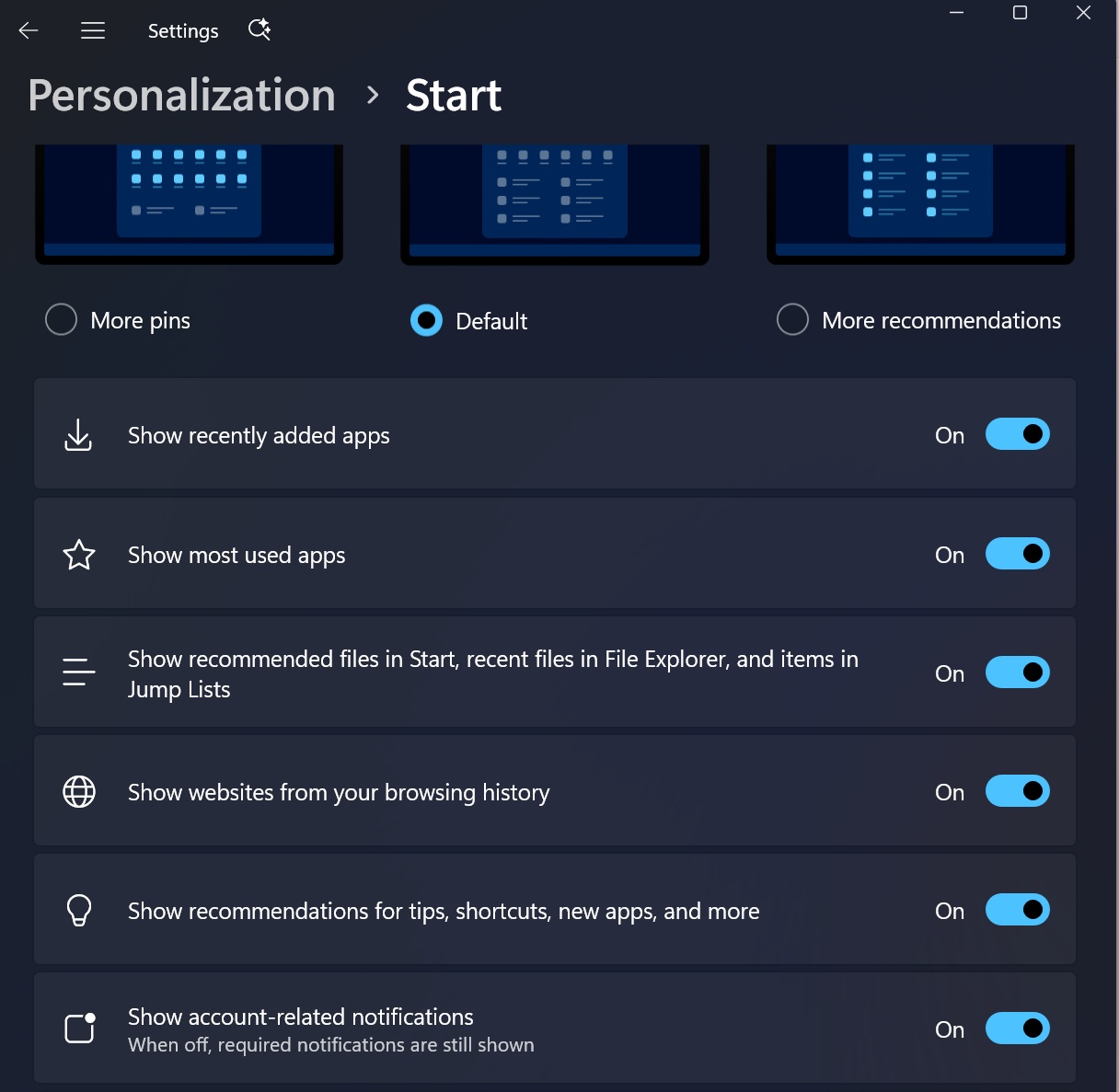 Settings

Personalization > Start

More pins

Default

More recommendations

Show recently added apps
On

Show most used apps
On

Show recommended files in Start, recent files in File Explorer, and items in Jump Lists
On

Show websites from your browsing history
On

Show recommendations for tips, shortcuts, new apps, and more
On

Show account-related notifications
When off, required notifications are still shown
On