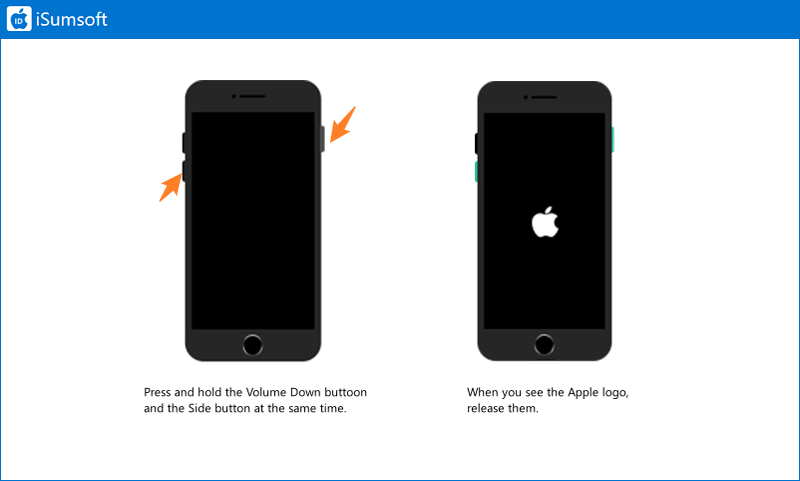 iSumsoft

Press and hold the Volume Down buttoon and the Side button at the same time.

When you see the Apple logo, release them.