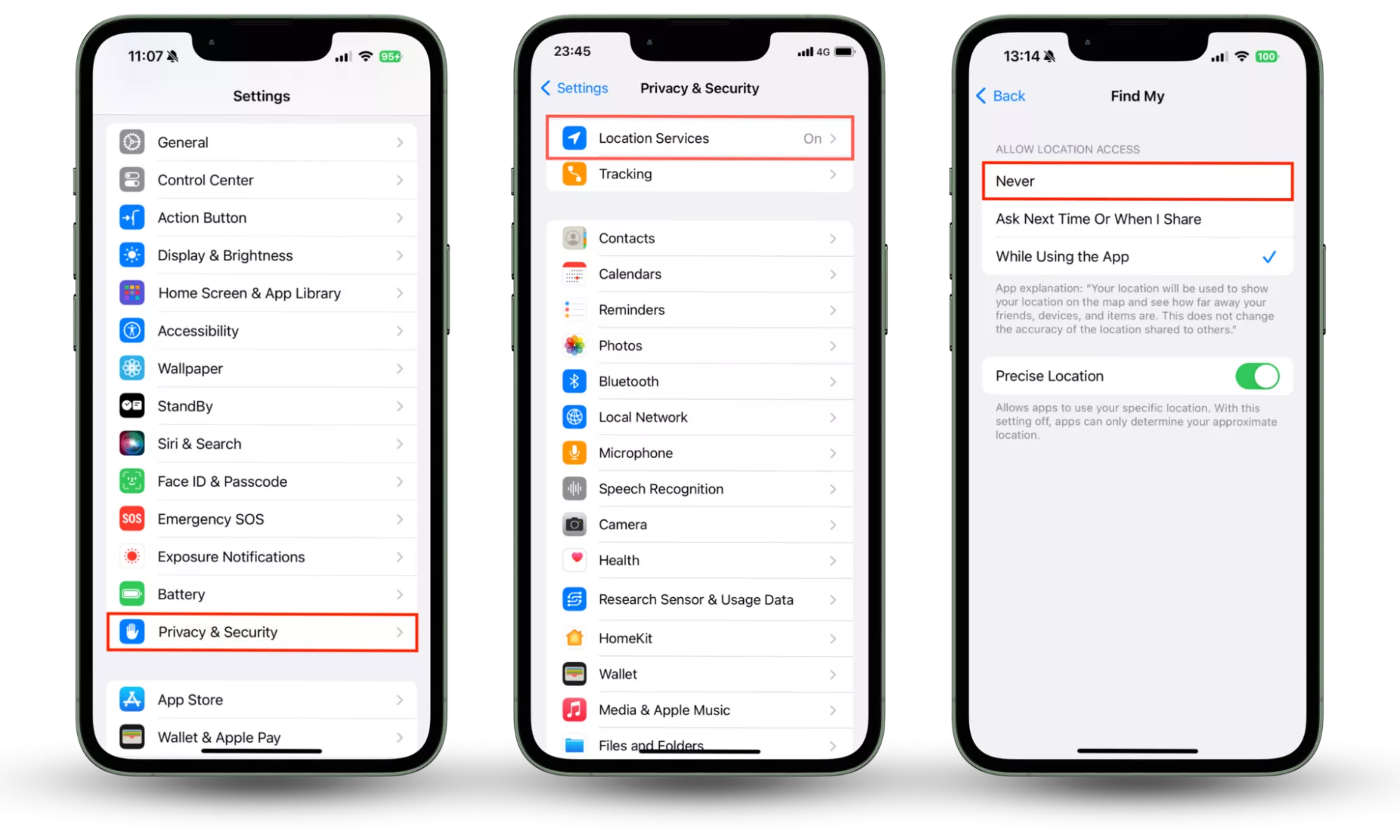 11:07 95

Settings

General
Control Center
Action Button
Display & Brightness
Home Screen & App Library
Accessibility
Wallpaper
StandBy
Siri & Search
Face ID & Passcode
SOS Emergency SOS
Exposure Notifications
Battery
Privacy & Security

App Store
Wallet & Apple Pay

23:45 4G

Settings Privacy & Security

Location Services On
Tracking

Contacts
Calendars
Reminders
Photos
Bluetooth
Local Network
Microphone
Speech Recognition
Camera
Health
Research Sensor & Usage Data
HomeKit
Wallet
Media & Apple Music
Files and Folders

13:14 100

Back Find My

ALLOW LOCATION ACCESS

Never
Ask Next Time Or When I Share
While Using the App

App explanation: "Your location will be used to show your location on the map and see how far away your friends, devices, and items are. This does not change the accuracy of the location shared to others."

Precise Location

Allows apps to use your specific location. With this setting off, apps can only determine your approximate location.