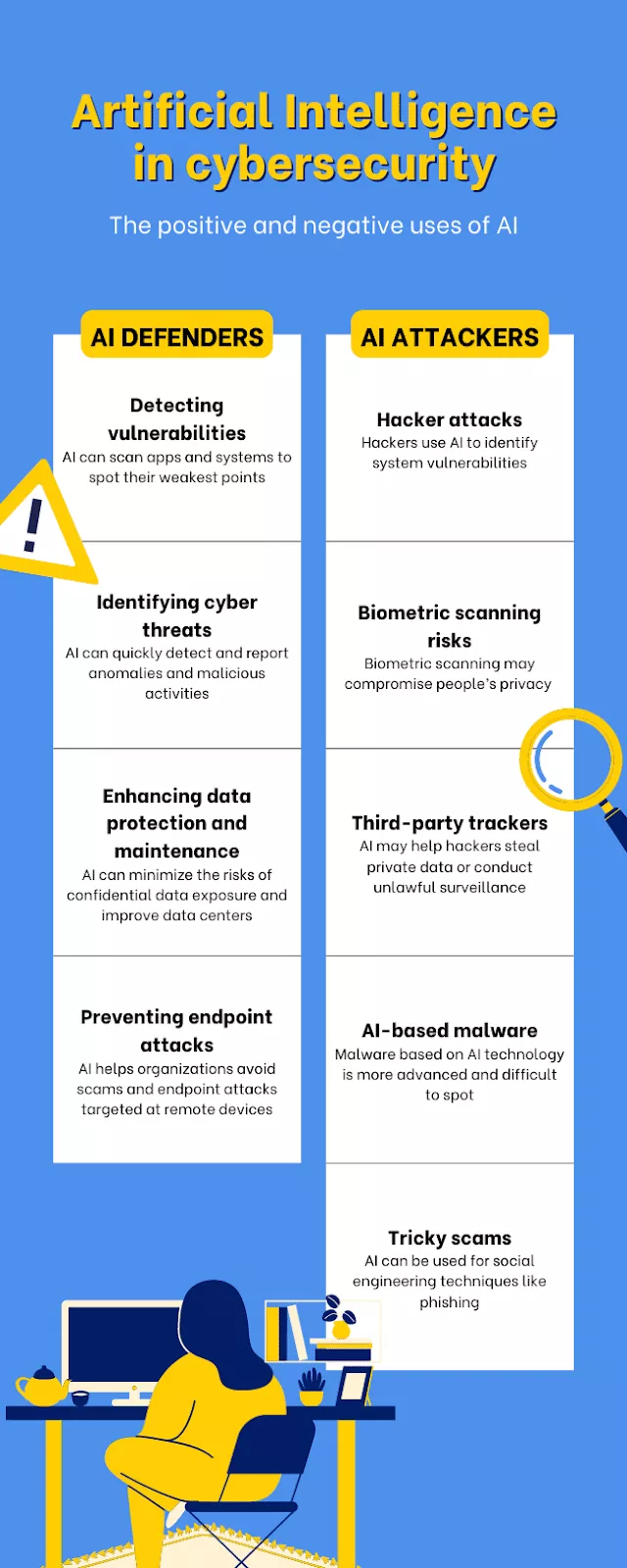 Artificial Intelligence in cybersecurity

The positive and negative uses of AI

AI DEFENDERS

Detecting vulnerabilities
AI can scan apps and systems to spot their weakest points

Identifying cyber threats
AI can quickly detect and report anomalies and malicious activities

Enhancing data protection and maintenance
AI can minimize the risks of confidential data exposure and improve data centers

Preventing endpoint attacks
AI helps organizations avoid scams and endpoint attacks targeted at remote devices

AI ATTACKERS

Hacker attacks
Hackers use AI to identify system vulnerabilities

Biometric scanning risks
Biometric scanning may compromise people's privacy

Third-party trackers
AI may help hackers steal private data or conduct unlawful surveillance

AI-based malware
Malware based on AI technology is more advanced and difficult to spot

Tricky scams
AI can be used for social engineering techniques like phishing