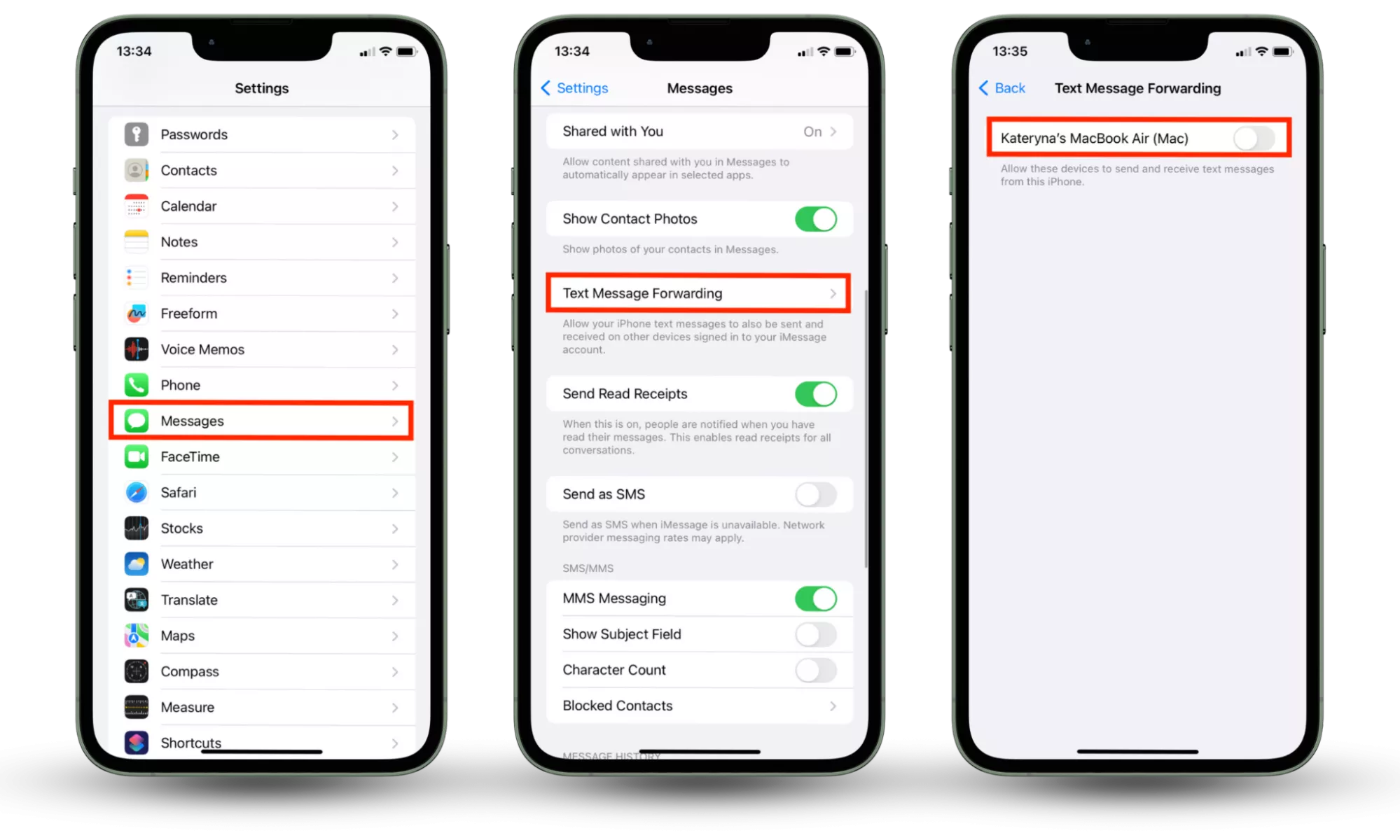 13:34

Settings

Passwords
Contacts
Calendar
Notes
Reminders
Freeform
Voice Memos
Phone
Messages
FaceTime
Safari
Stocks
Weather
Translate
Maps
Compass
Measure
Shortcuts

13:34

Settings Messages

Shared with You On

Allow content shared with you in Messages to automatically appear in selected apps.

Show Contact Photos

Show photos of your contacts in Messages.

Text Message Forwarding

Allow your iPhone text messages to also be sent and received on other devices signed in to your iMessage account.

Send Read Receipts

When this is on, people are notified when you have read their messages. This enables read receipts for all conversations.

Send as SMS

Send as SMS when iMessage is unavailable. Network provider messaging rates may apply.

SMS/MMS

MMS Messaging
Show Subject Field
Character Count
Blocked Contacts

MESSAGE HISTORY

13:35

Back Text Message Forwarding

Kateryna's MacBook Air (Mac)

Allow these devices to send and receive text messages from this iPhone.