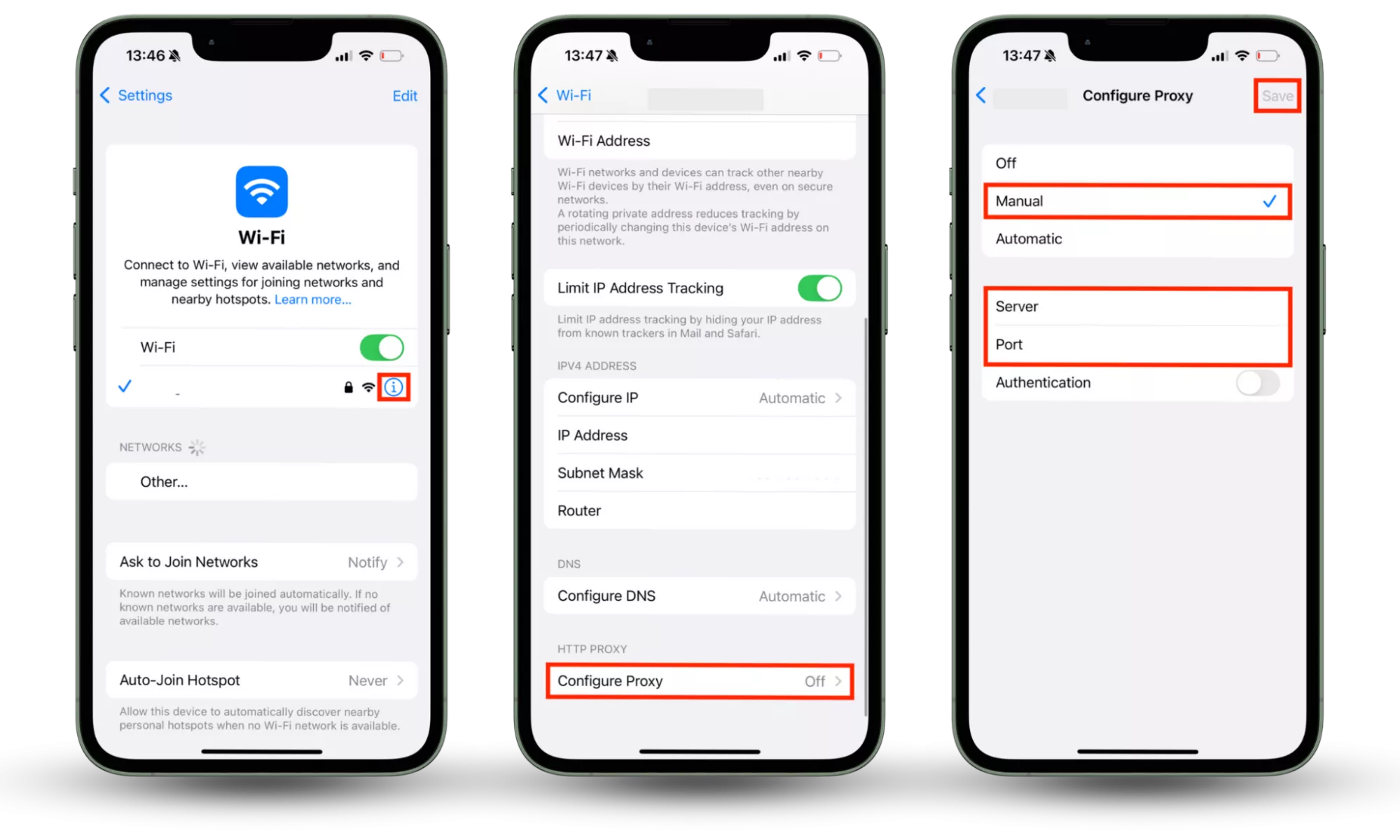 13:46

Settings

Edit

Wi-Fi

Connect to Wi-Fi, view available networks, and manage settings for joining networks and nearby hotspots. Learn more...

Wi-Fi

NETWORKS

Other...

Ask to Join Networks Notify

Known networks will be joined automatically. If no known networks are available, you will be notified of available networks.

Auto-Join Hotspot Never

Allow this device to automatically discover nearby personal hotspots when no Wi-Fi network is available.

13:47

Wi-Fi

Wi-Fi Address

Wi-Fi networks and devices can track other nearby Wi-Fi devices by their Wi-Fi address, even on secure networks.
A rotating private address reduces tracking by periodically changing this device's Wi-Fi address on this network.

Limit IP Address Tracking

Limit IP address tracking by hiding your IP address from known trackers in Mail and Safari.

IPV4 ADDRESS

Configure IP Automatic

IP Address

Subnet Mask

Router

DNS

Configure DNS Automatic

HTTP PROXY

Configure Proxy Off

13:47

Configure Proxy

Save

Off

Manual

Automatic

Server

Port

Authentication