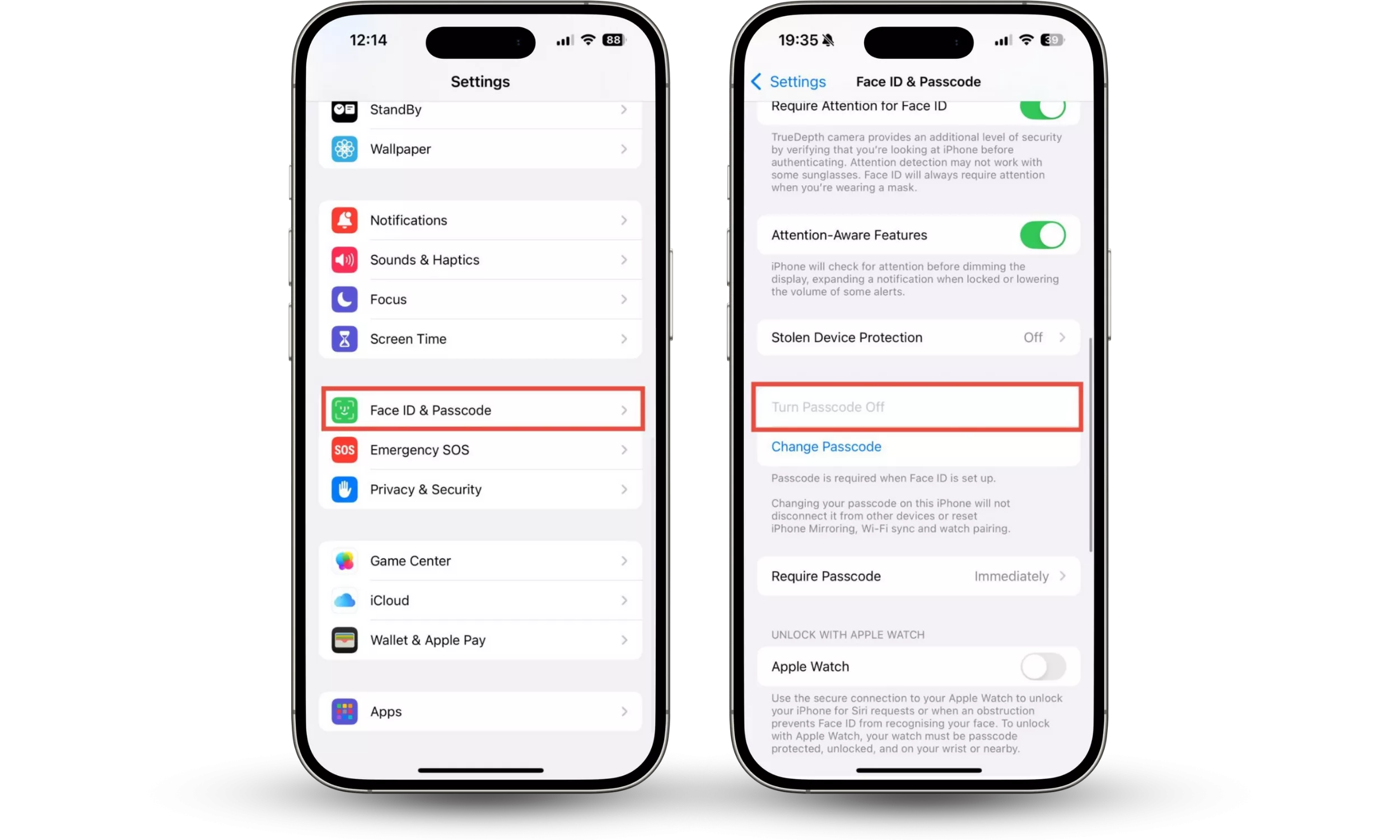 12:14

88

Settings

StandBy

Wallpaper

Notifications

Sounds & Haptics

Focus

Screen Time

Face ID & Passcode

SOS

Emergency SOS

Privacy & Security

Game Center

iCloud

Wallet & Apple Pay

Apps

19:35

39

Settings

Face ID & Passcode

Require Attention for Face ID

TrueDepth camera provides an additional level of security by verifying that you're looking at iPhone before authenticating. Attention detection may not work with some sunglasses. Face ID will always require attention when you're wearing a mask.

Attention-Aware Features

iPhone will check for attention before dimming the display, expanding a notification when locked or lowering the volume of some alerts.

Stolen Device Protection Off

Turn Passcode Off

Change Passcode

Passcode is required when Face ID is set up.

Changing your passcode on this iPhone will not disconnect it from other devices or reset iPhone Mirroring, Wi-Fi sync and watch pairing.

Require Passcode Immediately

UNLOCK WITH APPLE WATCH

Apple Watch

Use the secure connection to your Apple Watch to unlock your iPhone for Siri requests or when an obstruction prevents Face ID from recognising your face. To unlock with Apple Watch, your watch must be passcode protected, unlocked, and on your wrist or nearby.