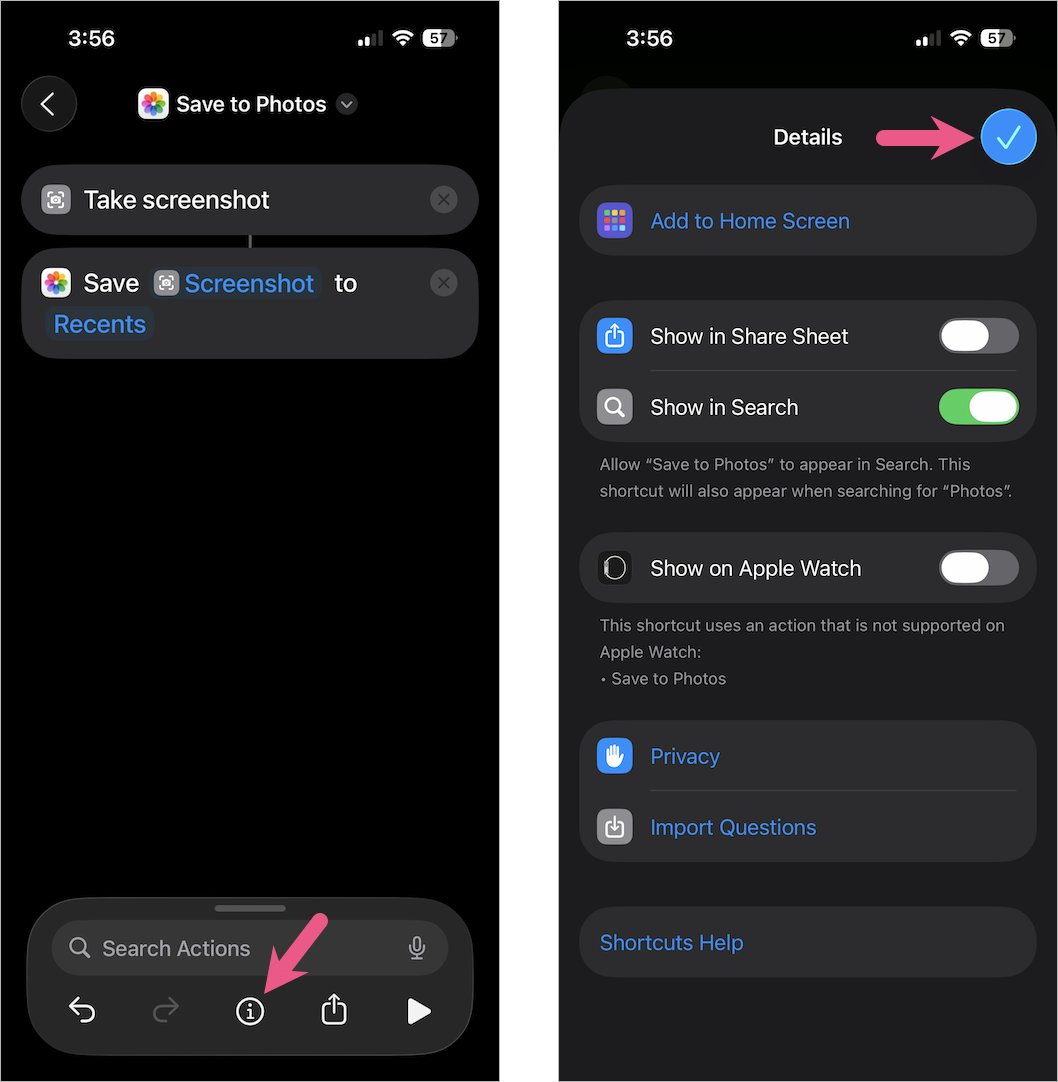 3:56

57

Save to Photos

Take screenshot

Save Screenshot to Recents

Search Actions

3:56

57

Details

Add to Home Screen

Show in Share Sheet

Show in Search

Allow “Save to Photos” to appear in Search. This shortcut will also appear when searching for “Photos”.

Show on Apple Watch

This shortcut uses an action that is not supported on Apple Watch:
• Save to Photos

Privacy

Import Questions

Shortcuts Help