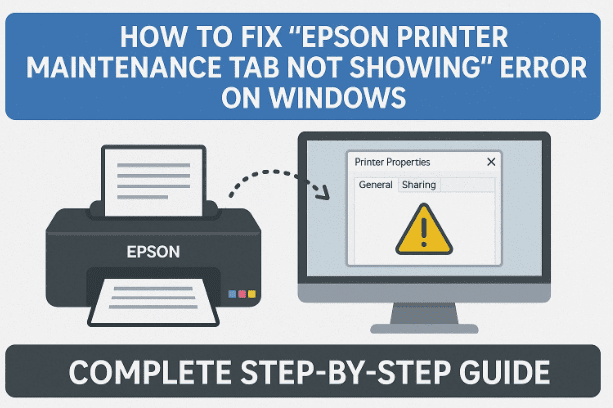 HOW TO FIX "EPSON PRINTER MAINTENANCE TAB NOT SHOWING" ERROR ON WINDOWS

EPSON

Printer Properties ✕

General Sharing

COMPLETE STEP-BY-STEP GUIDE