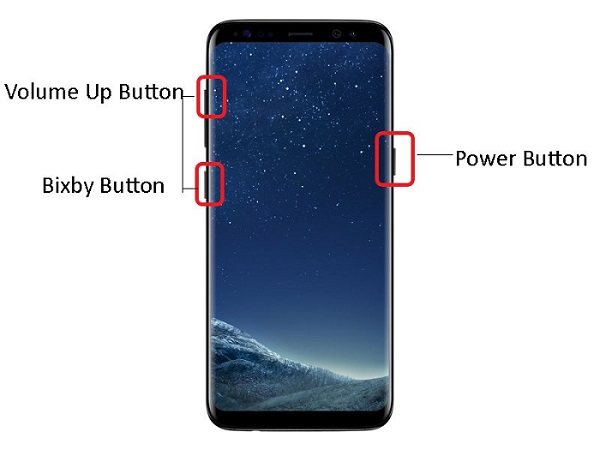 Volume Up Button

Bixby Button

Power Button