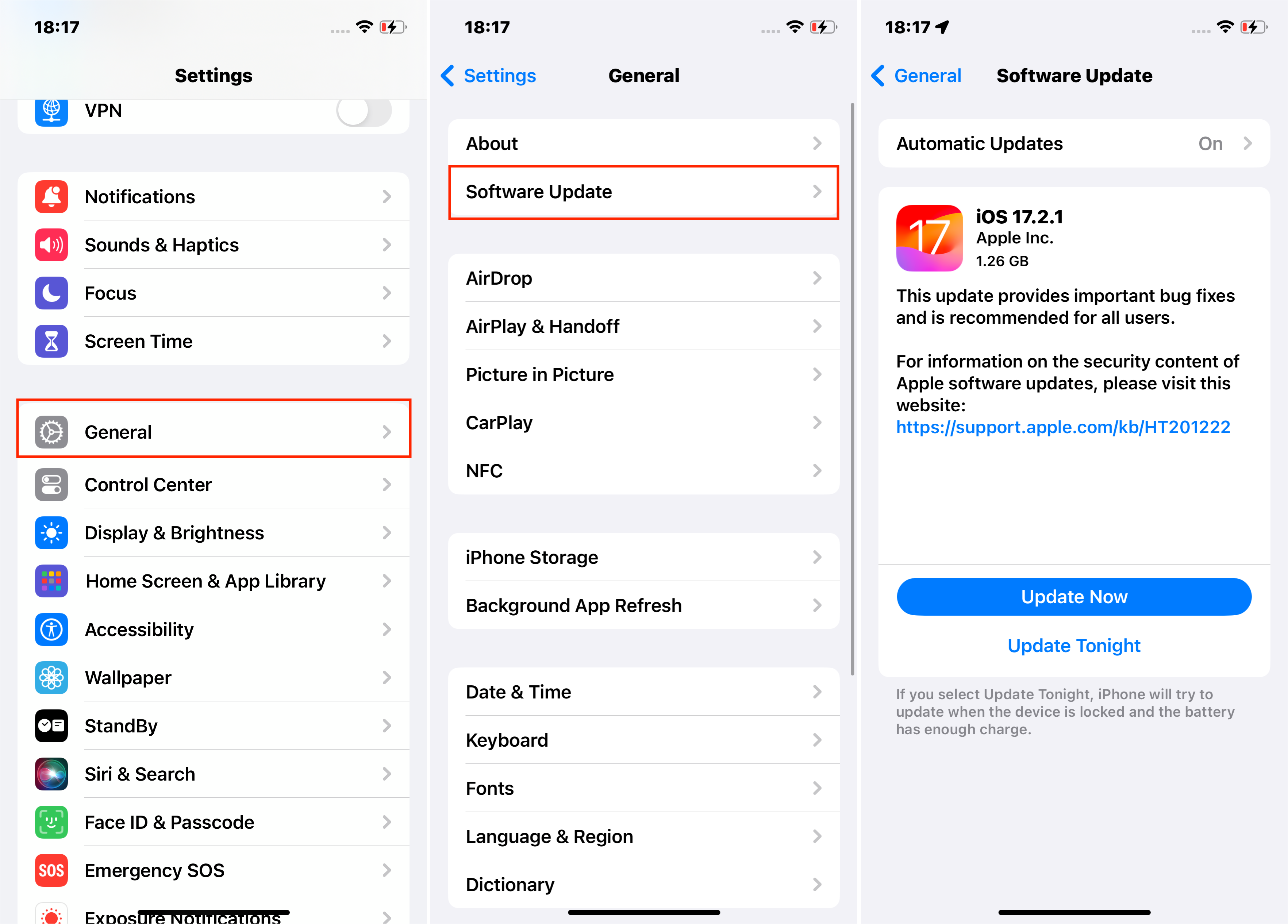 18:17

Settings

VPN

Notifications

Sounds & Haptics

Focus

Screen Time

General

Control Center

Display & Brightness

Home Screen & App Library

Accessibility

Wallpaper

StandBy

Siri & Search

Face ID & Passcode

SOS

Emergency SOS

Exposure Notifications

18:17

Settings

General

About

Software Update

AirDrop

AirPlay & Handoff

Picture in Picture

CarPlay

NFC

iPhone Storage

Background App Refresh

Date & Time

Keyboard

Fonts

Language & Region

Dictionary

18:17

General

Software Update

Automatic Updates On

17

iOS 17.2.1
Apple Inc.
1.26 GB

This update provides important bug fixes and is recommended for all users.

For information on the security content of Apple software updates, please visit this website:
https://support.apple.com/kb/HT201222

Update Now

Update Tonight

If you select Update Tonight, iPhone will try to update when the device is locked and the battery has enough charge.