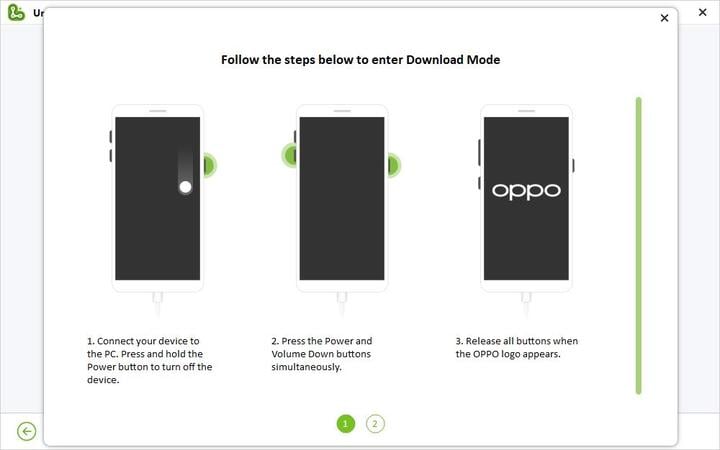 Ur

×

×

Follow the steps below to enter Download Mode

oppo

1. Connect your device to the PC. Press and hold the Power button to turn off the device.

2. Press the Power and Volume Down buttons simultaneously.

3. Release all buttons when the OPPO logo appears.

1 2