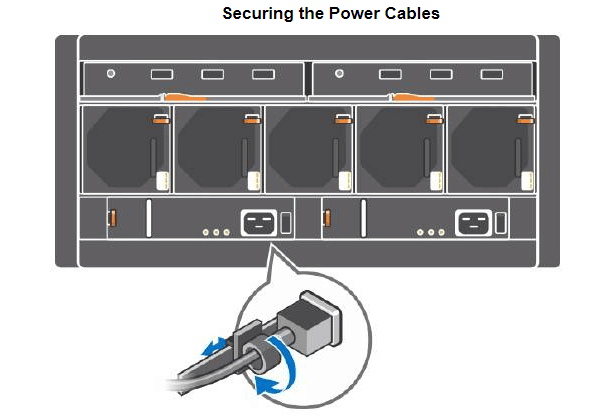 Securing the Power Cables