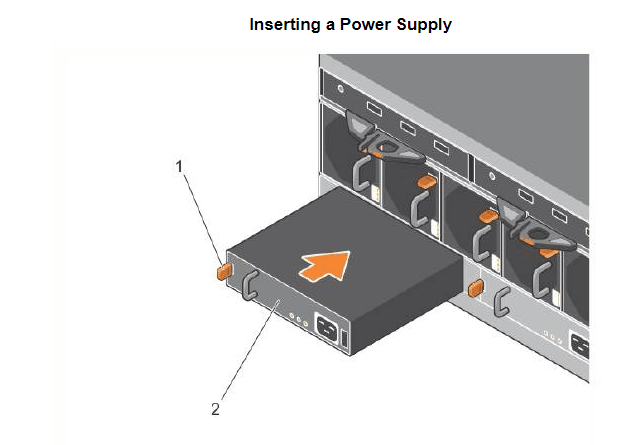 Inserting a Power Supply

1

2