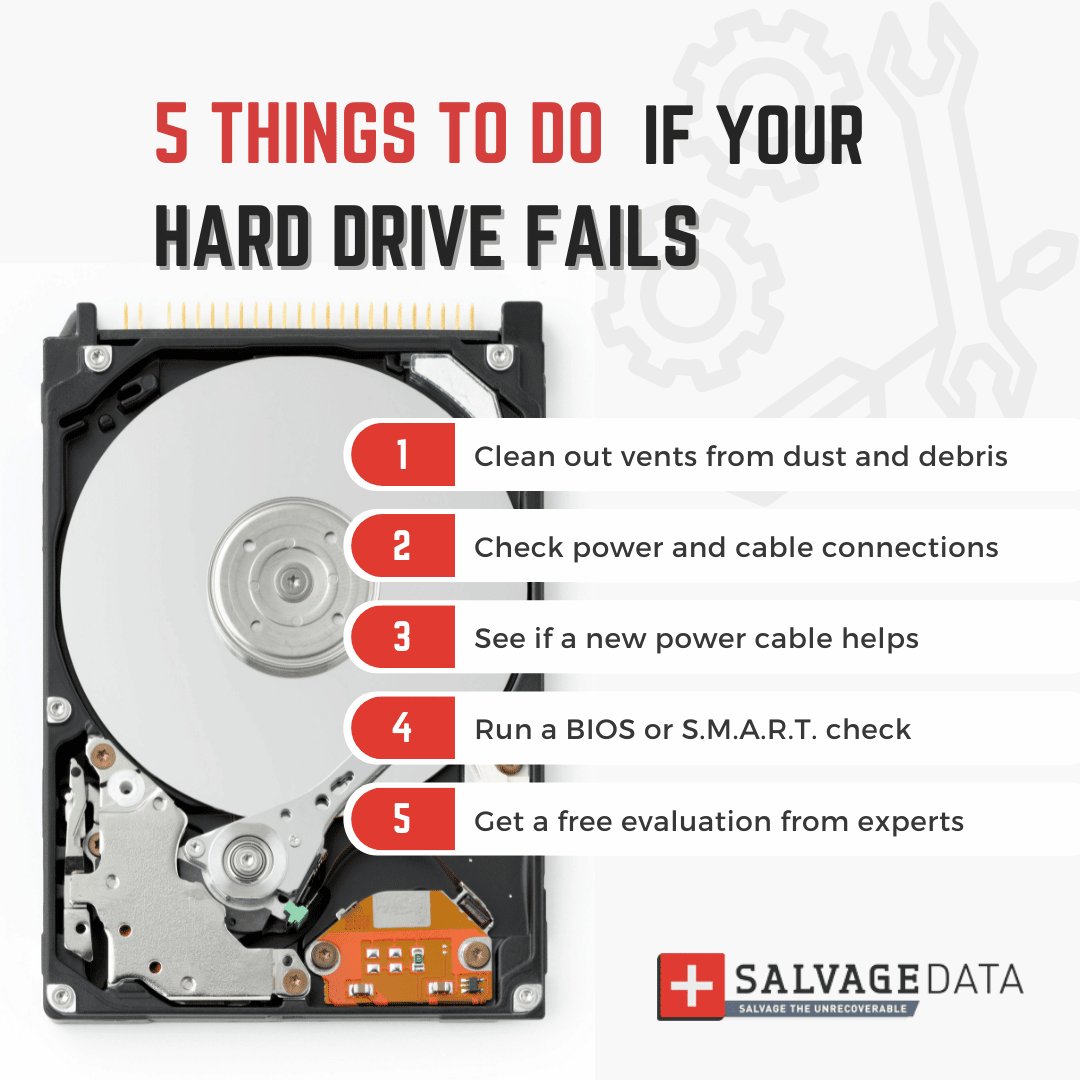 5 THINGS TO DO IF YOUR HARD DRIVE FAILS

1 Clean out vents from dust and debris

2 Check power and cable connections

3 See if a new power cable helps

4 Run a BIOS or S.M.A.R.T. check

5 Get a free evaluation from experts

SALVAGEDATA
SALVAGE THE UNRECOVERABLE