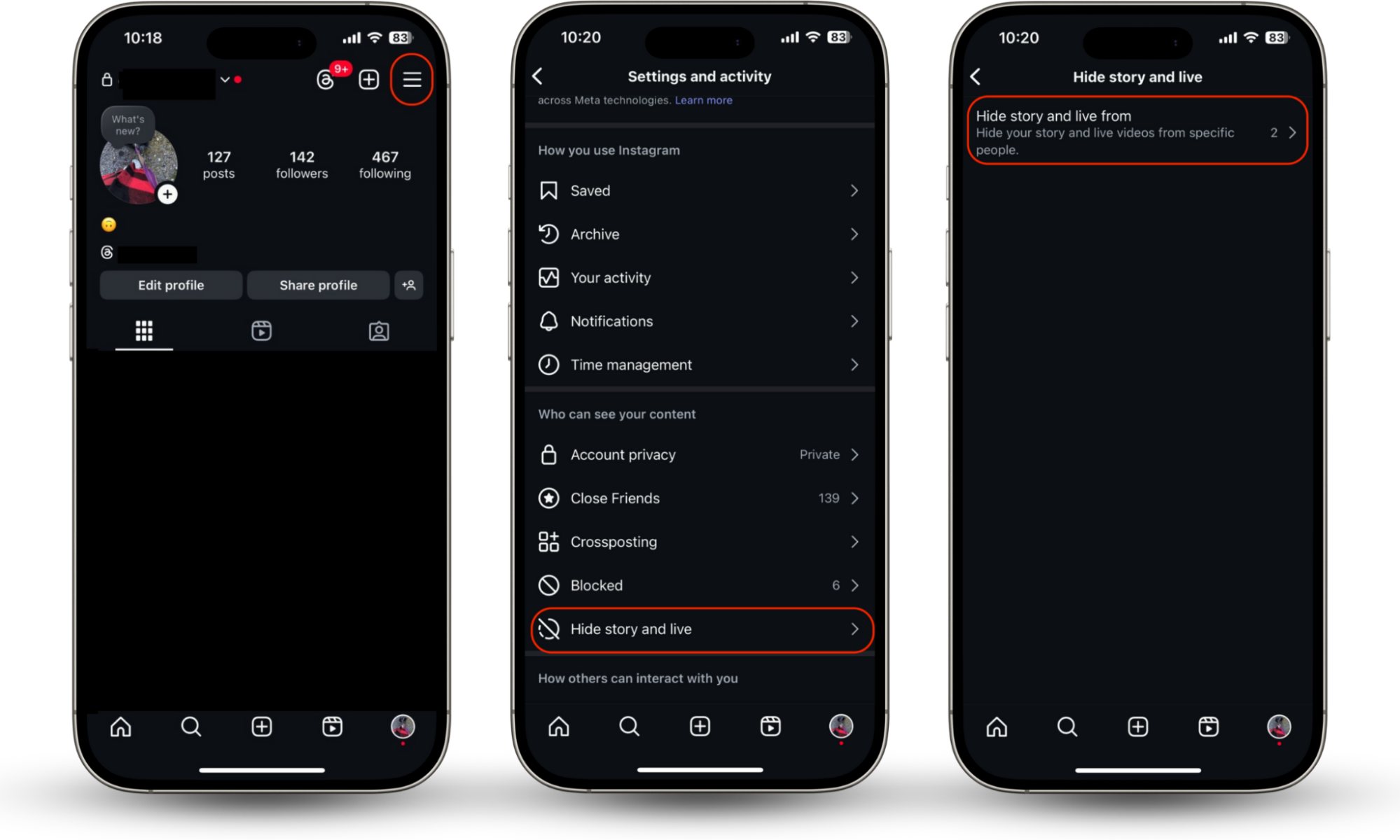 10:18

83

9+

What's new?

127 posts

142 followers

467 following

Edit profile

Share profile

10:20

83

Settings and activity

across Meta technologies. Learn more

How you use Instagram

Saved

Archive

Your activity

Notifications

Time management

Who can see your content

Account privacy Private

Close Friends 139

Crossposting

Blocked 6

Hide story and live

How others can interact with you

10:20

83

Hide story and live

Hide story and live from

Hide your story and live videos from specific people. 2