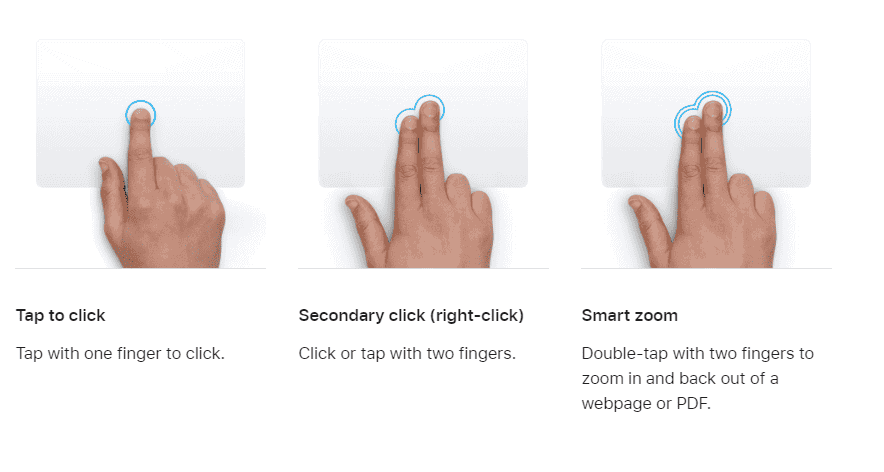 Tap to click

Tap with one finger to click.

Secondary click (right-click)

Click or tap with two fingers.

Smart zoom

Double-tap with two fingers to zoom in and back out of a webpage or PDF.