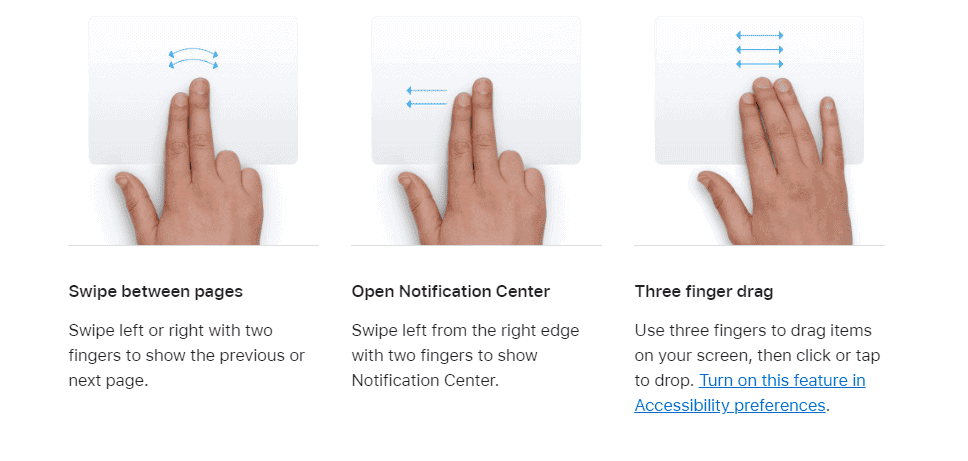 Swipe between pages

Swipe left or right with two fingers to show the previous or next page.

Open Notification Center

Swipe left from the right edge with two fingers to show Notification Center.

Three finger drag

Use three fingers to drag items on your screen, then click or tap to drop. Turn on this feature in Accessibility preferences.