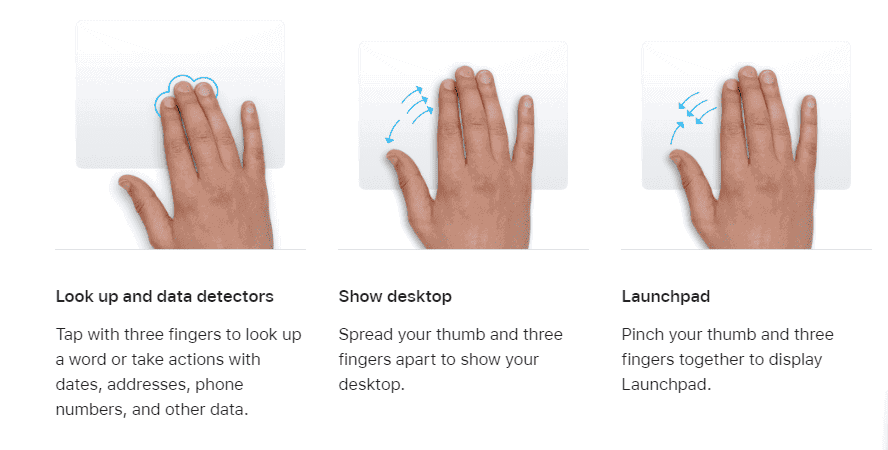 Look up and data detectors

Tap with three fingers to look up a word or take actions with dates, addresses, phone numbers, and other data.

Show desktop

Spread your thumb and three fingers apart to show your desktop.

Launchpad

Pinch your thumb and three fingers together to display Launchpad.